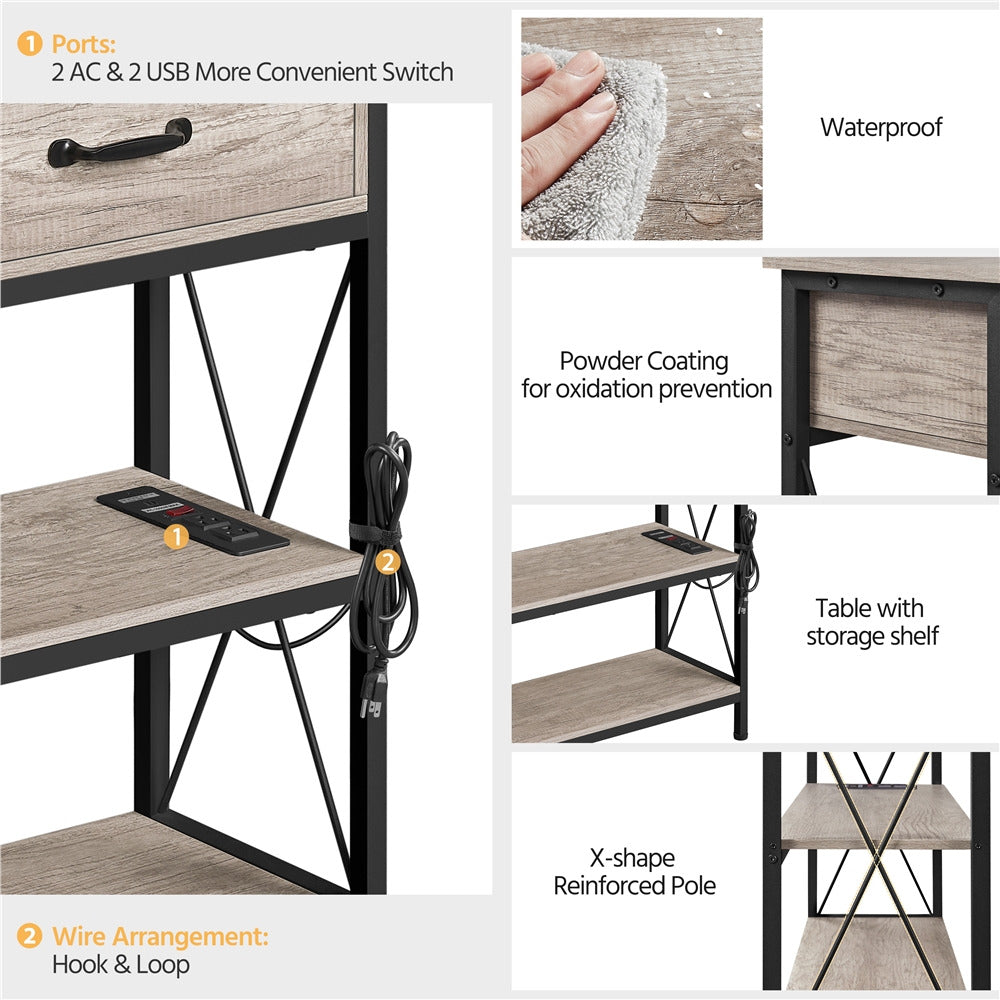 1 Ports:
2 AC & 2 USB More Convenient Switch

1

2

2 Wire Arrangement:
Hook & Loop

Waterproof

Powder Coating
for oxidation prevention

Table with
storage shelf

X-shape
Reinforced Pole